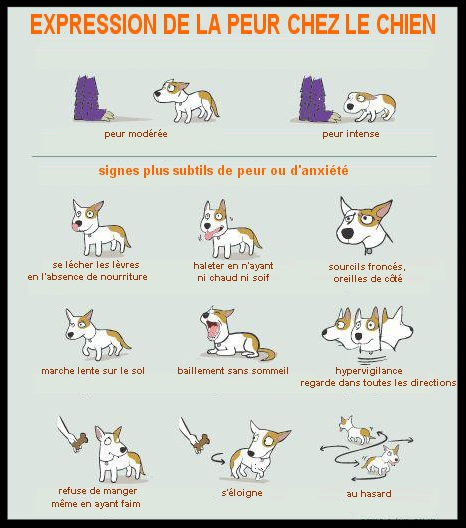 EXPRESSION DE LA PEUR CHEZ LE CHIEN

peur modérée

peur intense

signes plus subtils de peur ou d'anxiété

se lécher les lèvres en l'absence de nourriture

haleter en n'ayant ni chaud ni soif

sourcils froncés, oreilles de côté

marche lente sur le sol

baillement sans sommeil

hypervigilance regarde dans toutes les directions

refuse de manger même en ayant faim

s'éloigne

au hasard